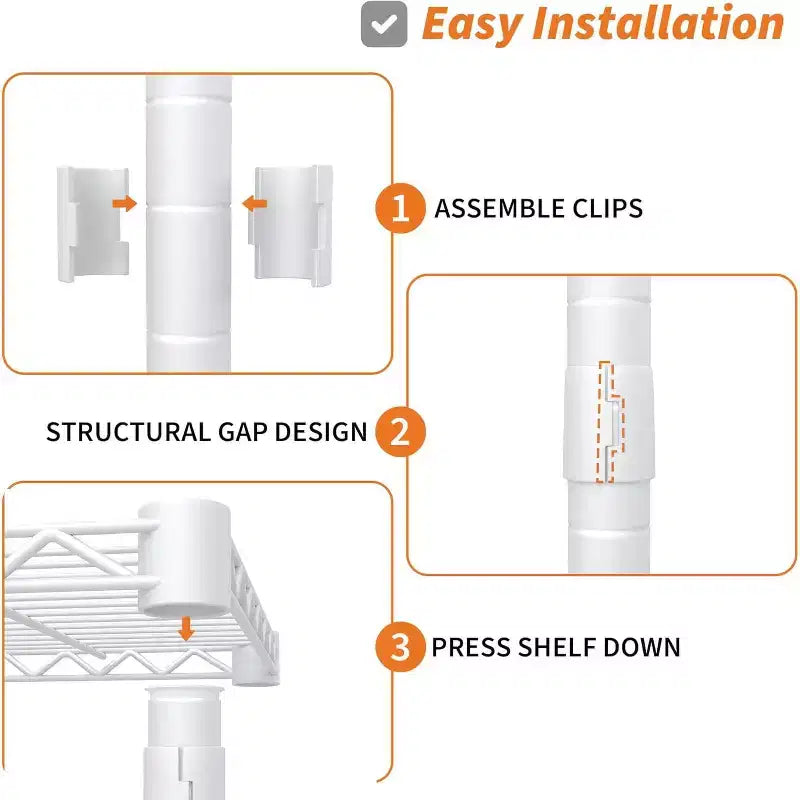 Easy Installation

1 ASSEMBLE CLIPS

STRUCTURAL GAP DESIGN 2

3 PRESS SHELF DOWN